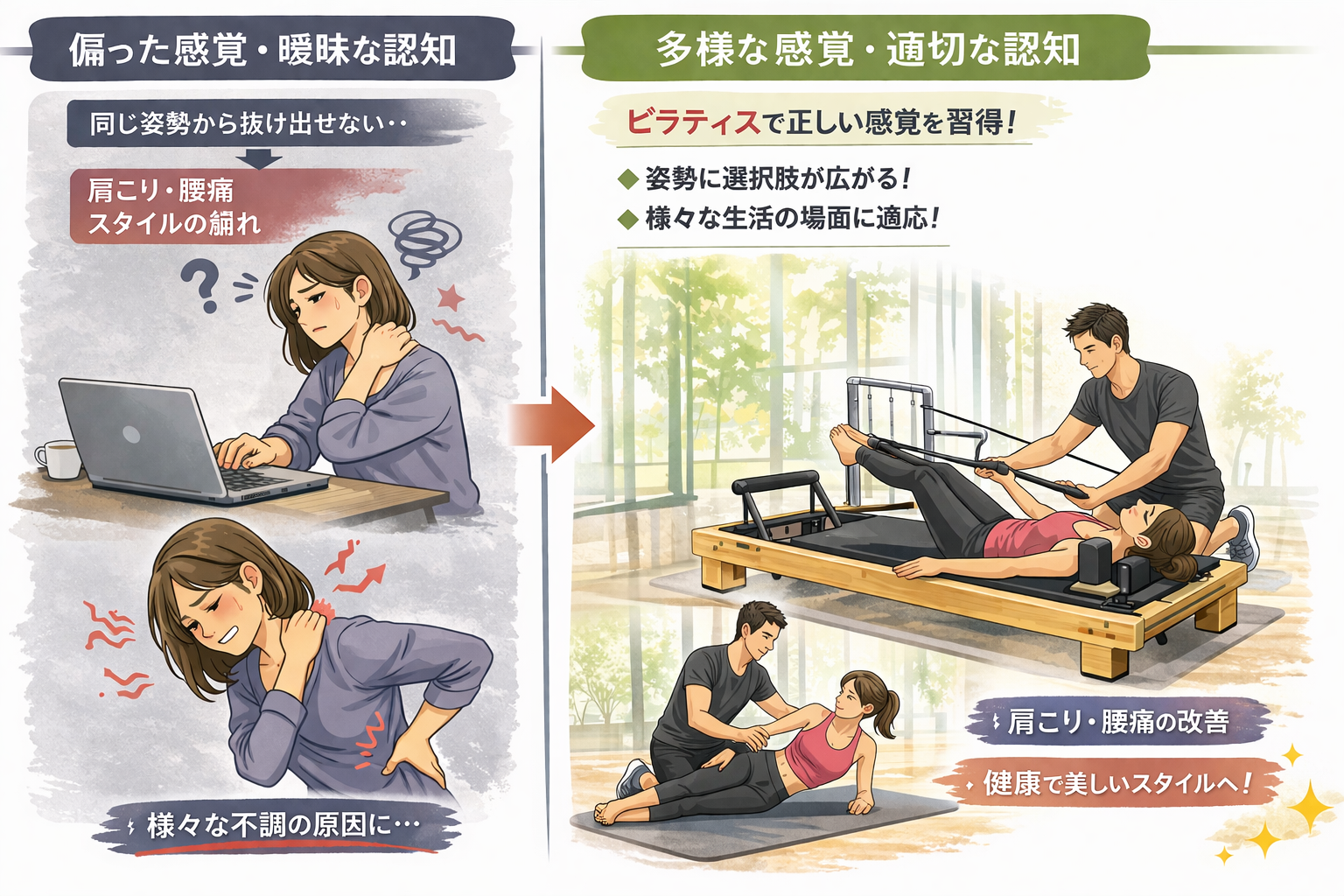 偏った感覚・曖昧な認知

同じ姿勢から抜け出せない‥

肩こり・腰痛
スタイルの崩れ

様々な不調の原因に…

多様な感覚・適切な認知

ピラティスで正しい感覚を習得！

◆ 姿勢に選択肢が広がる！
◆ 様々な生活の場面に適応！

肩こり・腰痛の改善

健康で美しいスタイルへ！